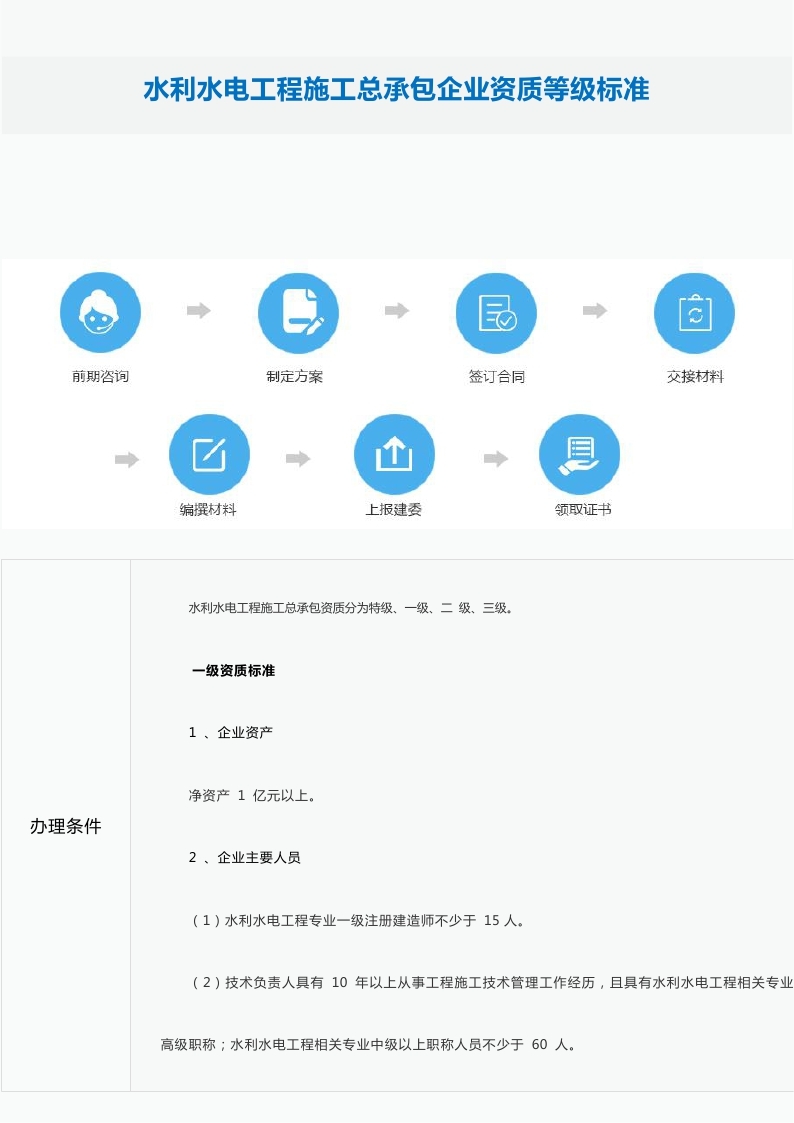 水利水电工程施工总承包企业资质等级标准

前期咨询

制定方案

签订合同

交接材料

编撰材料

上报建委

领取证书

办理条件

水利水电工程施工总承包资质分为特级、一级、二级、三级。

一级资质标准

1、企业资产

净资产1亿元以上。

2、企业主要人员

（1）水利水电工程专业一级注册建造师不少于15人。

（2）技术负责人具有10年以上从事工程施工技术管理工作经历，且具有水利水电工程相关专业高级职称；水利水电工程相关专业中级以上职称人员不少于60人。